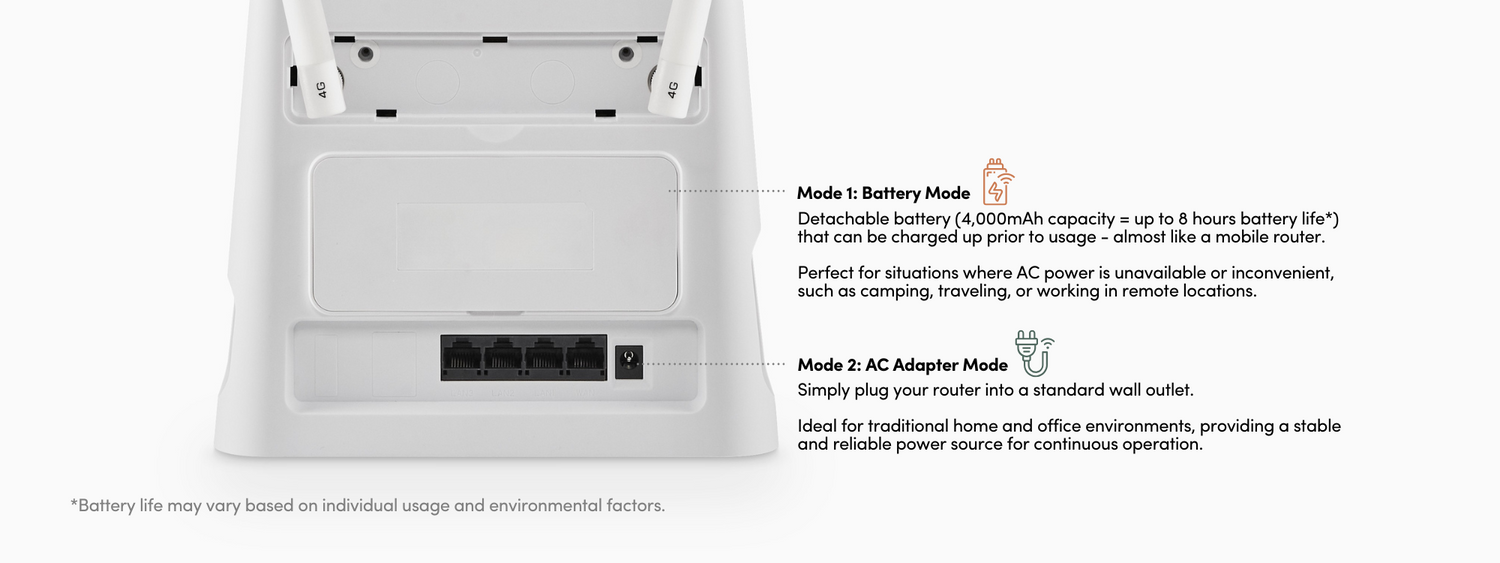 4G

4G

Mode 1: Battery Mode

Detachable battery (4,000mAh capacity = up to 8 hours battery life*) that can be charged up prior to usage - almost like a mobile router.

Perfect for situations where AC power is unavailable or inconvenient, such as camping, traveling, or working in remote locations.

Mode 2: AC Adapter Mode

Simply plug your router into a standard wall outlet.

Ideal for traditional home and office environments, providing a stable and reliable power source for continuous operation.

*Battery life may vary based on individual usage and environmental factors.